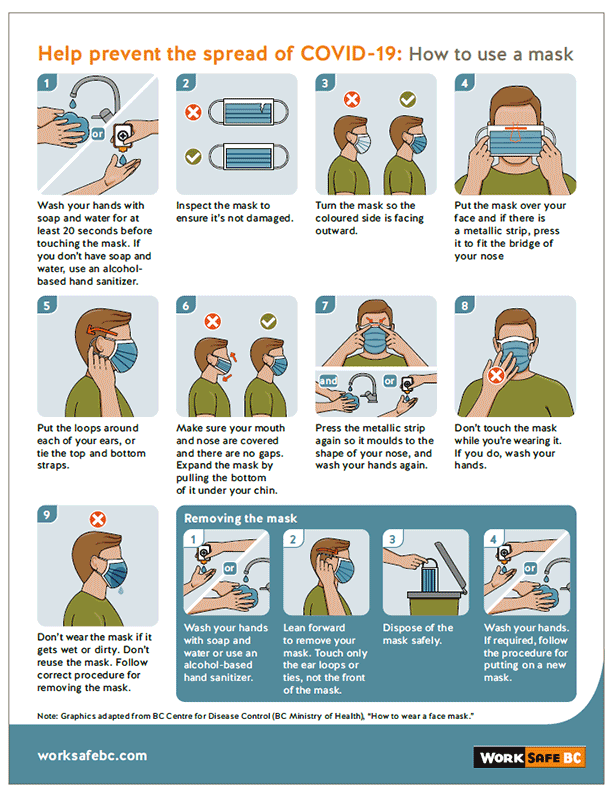 Help prevent the spread of COVID-19: How to use a mask

1
or
Wash your hands with soap and water for at least 20 seconds before touching the mask. If you don't have soap and water, use an alcohol-based hand sanitizer.

2
Inspect the mask to ensure it's not damaged.

3
Turn the mask so the coloured side is facing outward.

4
Put the mask over your face and if there is a metallic strip, press it to fit the bridge of your nose

5
Put the loops around each of your ears, or tie the top and bottom straps.

6
Make sure your mouth and nose are covered and there are no gaps. Expand the mask by pulling the bottom of it under your chin.

7
and
or
Press the metallic strip again so it moulds to the shape of your nose, and wash your hands again.

8
Don't touch the mask while you're wearing it. If you do, wash your hands.

9
Don't wear the mask if it gets wet or dirty. Don't reuse the mask. Follow correct procedure for removing the mask.

Removing the mask

1
or
Wash your hands with soap and water or use an alcohol-based hand sanitizer.

2
Lean forward to remove your mask. Touch only the ear loops or ties, not the front of the mask.

3
Dispose of the mask safely.

4
or
Wash your hands. If required, follow the procedure for putting on a new mask.

Note: Graphics adapted from BC Centre for Disease Control (BC Ministry of Health), "How to wear a face mask."

worksafebc.com

WORK SAFE BC